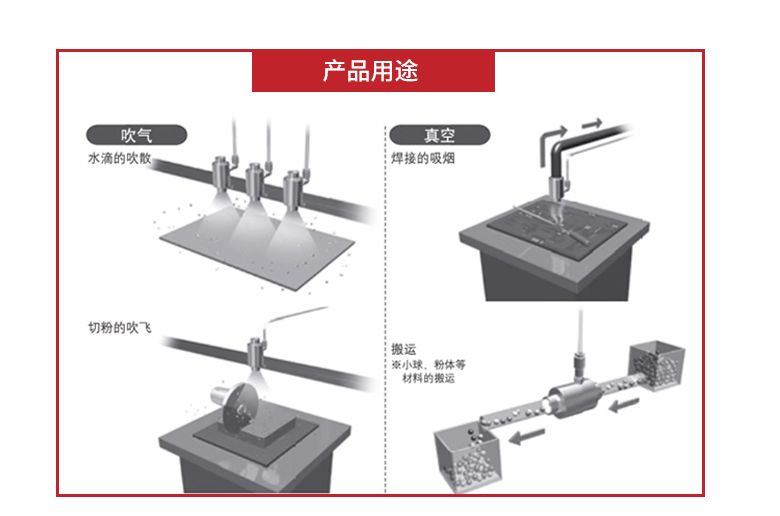 产品用途

吹气

水滴的吹散

切粉的吹飞

真空

焊接的吸烟

搬运

※小球、粉体等材料的搬运