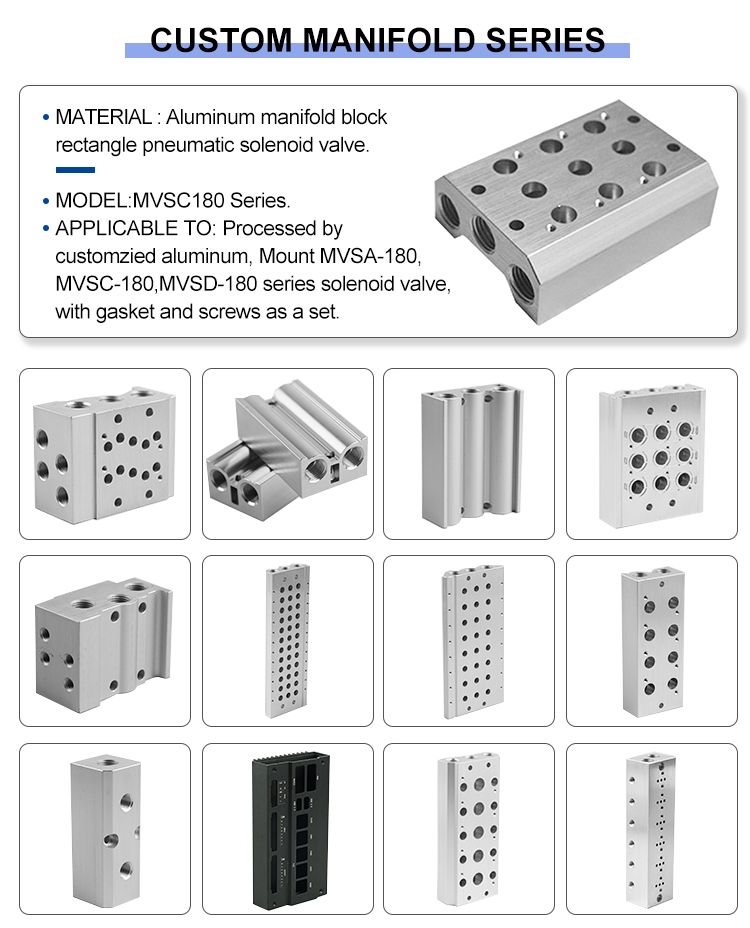 CUSTOM MANIFOLD SERIES

• MATERIAL : Aluminum manifold block rectangle pneumatic solenoid valve.

• MODEL:MVSC180 Series.
• APPLICABLE TO: Processed by customzied aluminum, Mount MVSA-180, MVSC-180,MVSD-180 series solenoid valve, with gasket and screws as a set.